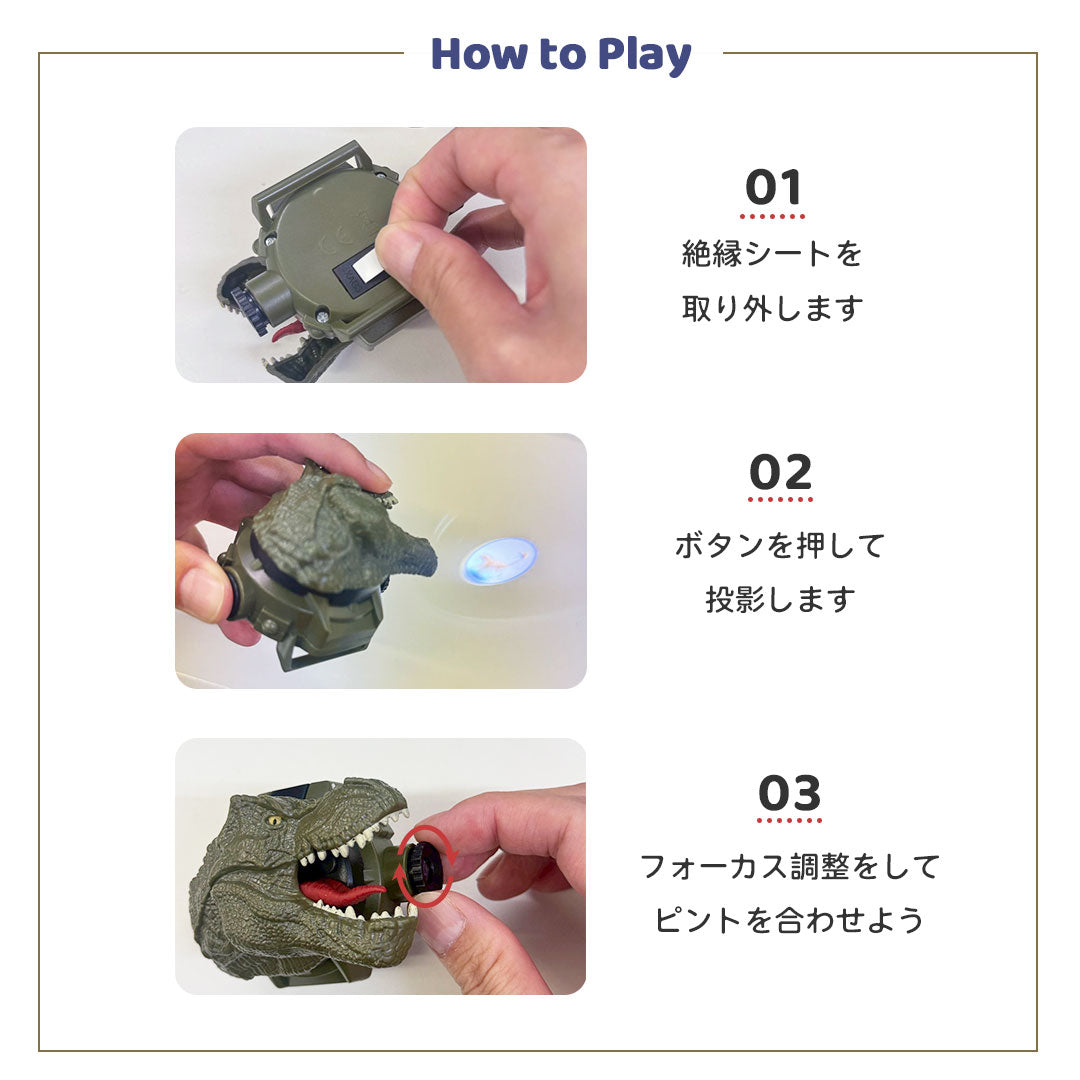 How to Play

01
絶縁シートを
取り外します

02
ボタンを押して
投影します

03
フォーカス調整をして
ピントを合わせよう