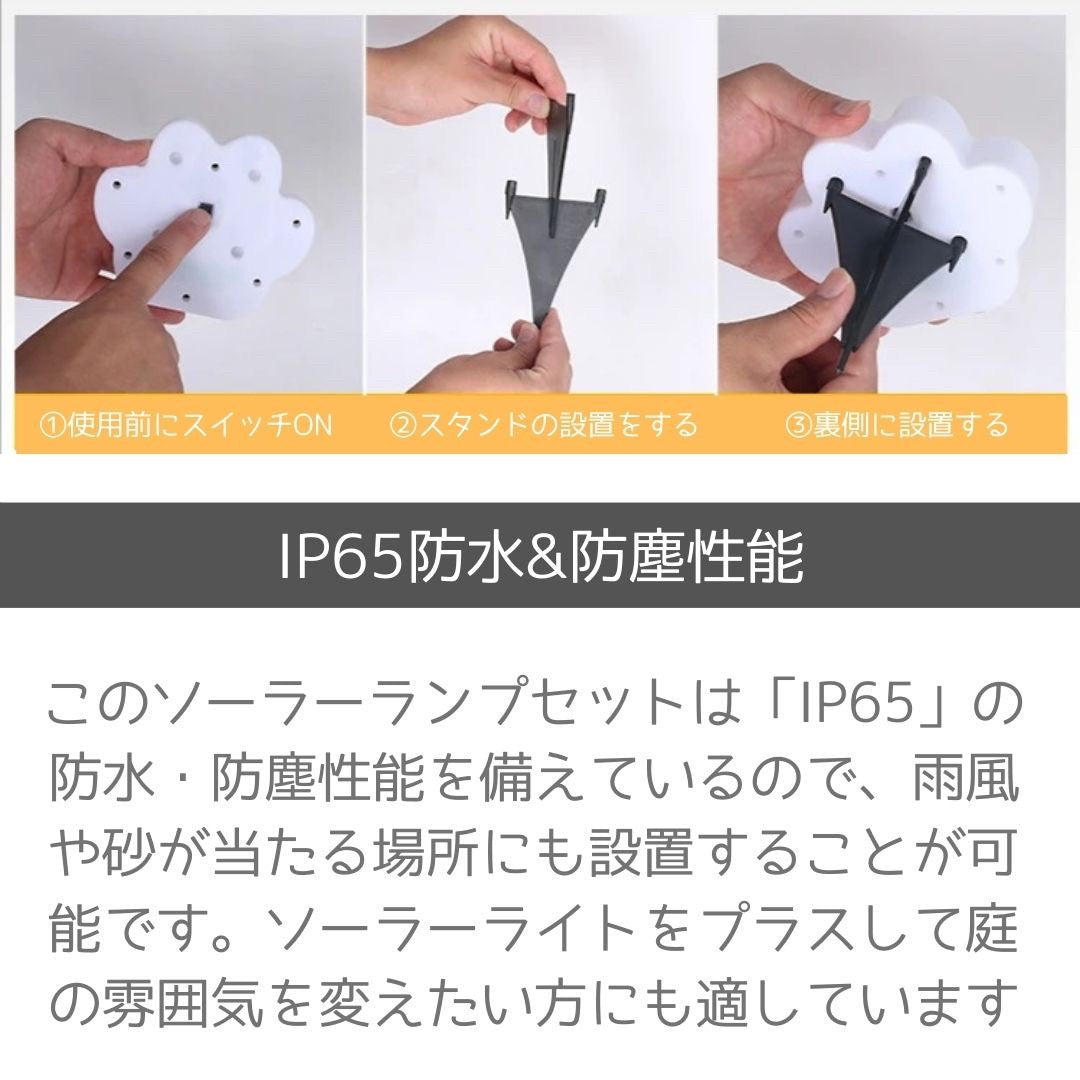 ①使用前にスイッチON ②スタンドの設置をする ③裏側に設置する

IP65防水&防塵性能

このソーラーランプセットは「IP65」の防水・防塵性能を備えているので、雨風や砂が当たる場所にも設置することが可能です。ソーラーライトをプラスして庭の雰囲気を変えたい方にも適しています