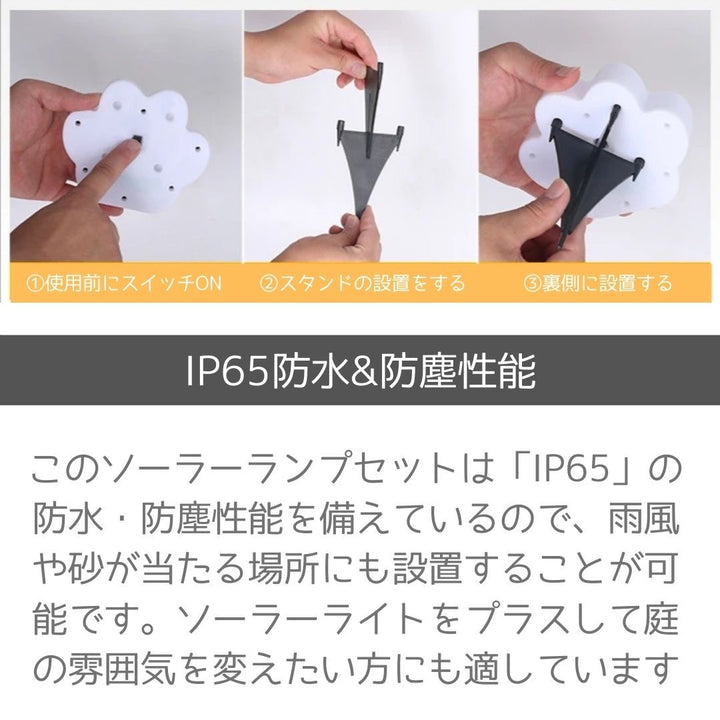 ①使用前にスイッチON

②スタンドの設置をする

③裏側に設置する

IP65防水&防塵性能

このソーラーランプセットは「IP65」の防水・防塵性能を備えているので、雨風や砂が当たる場所にも設置することが可能です。ソーラーライトをプラスして庭の雰囲気を変えたい方にも適しています