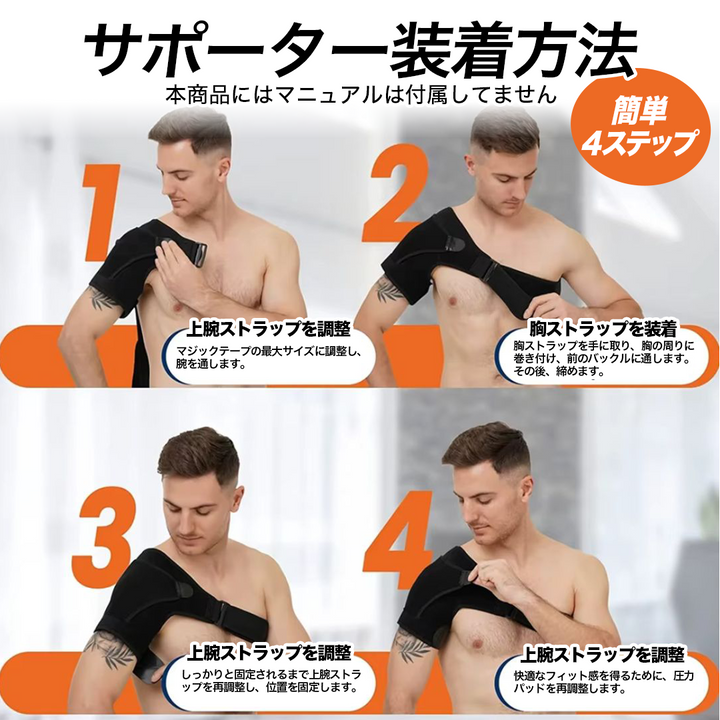 サポーター装着方法

本商品にはマニュアルは付属してません

簡単
4ステップ

1

上腕ストラップを調整

マジックテープの最大サイズに調整し、腕を通します。

2

胸ストラップを装着

胸ストラップを手に取り、胸の周りに巻き付け、前のバックルに通します。その後、締めます。

3

上腕ストラップを調整

しっかりと固定されるまで上腕ストラップを再調整し、位置を固定します。

4

上腕ストラップを調整

快適なフィット感を得るために、圧力パッドを再調整します。