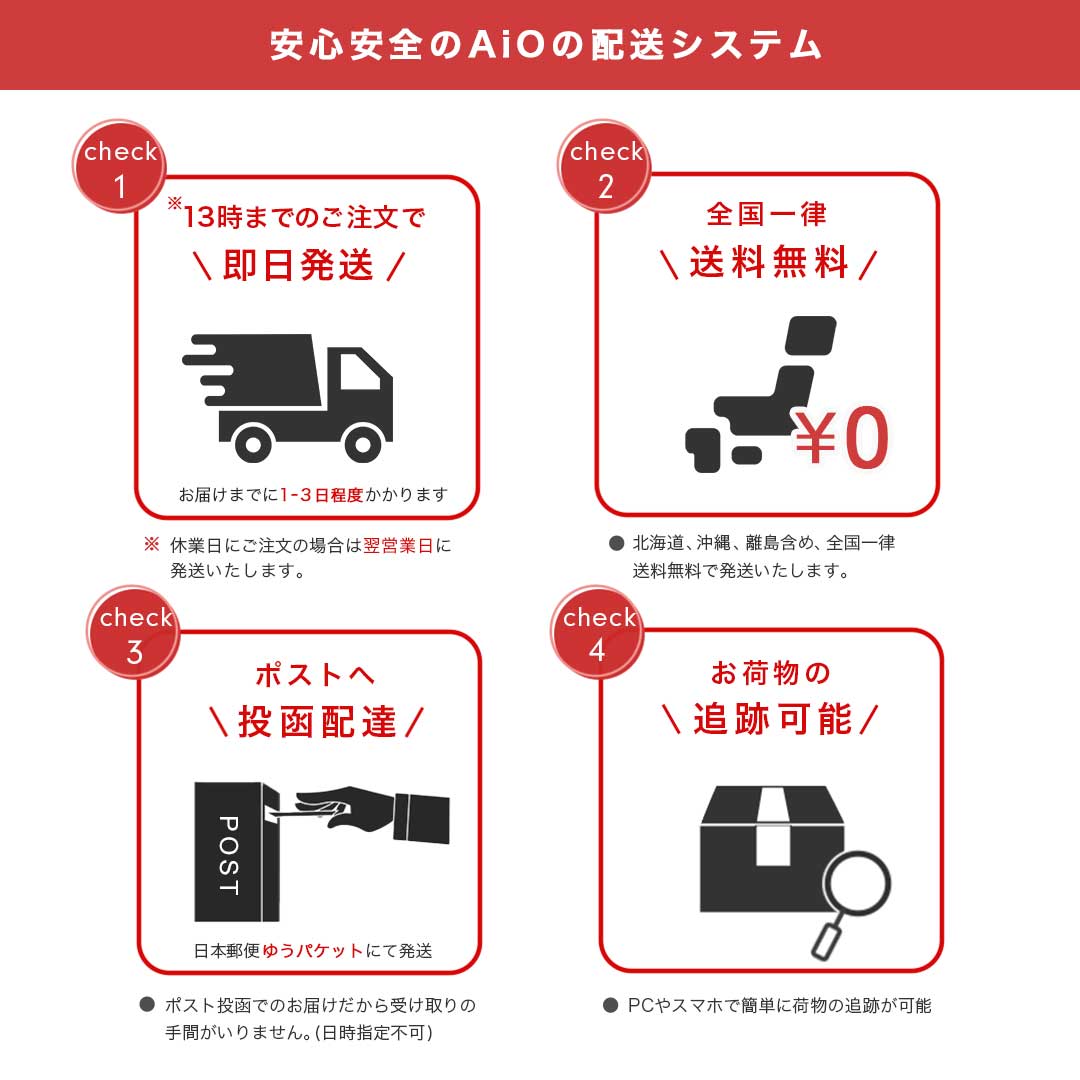 安心安全のAiOの配送システム

check 1

※13時までのご注文で

\ 即日発送 /

お届けまでに1-3日程度かかります

※ 休業日にご注文の場合は翌営業日に発送いたします。

check 2

全国一律

\ 送料無料 /

¥0

● 北海道、沖縄、離島含め、全国一律送料無料で発送いたします。

check 3

ポストへ

\ 投函配達 /

POST

日本郵便ゆうパケットにて発送

● ポスト投函でのお届けだから受け取りの手間がいりません。(日時指定不可)

check 4

お荷物の

\ 追跡可能 /

● PCやスマホで簡単に荷物の追跡が可能