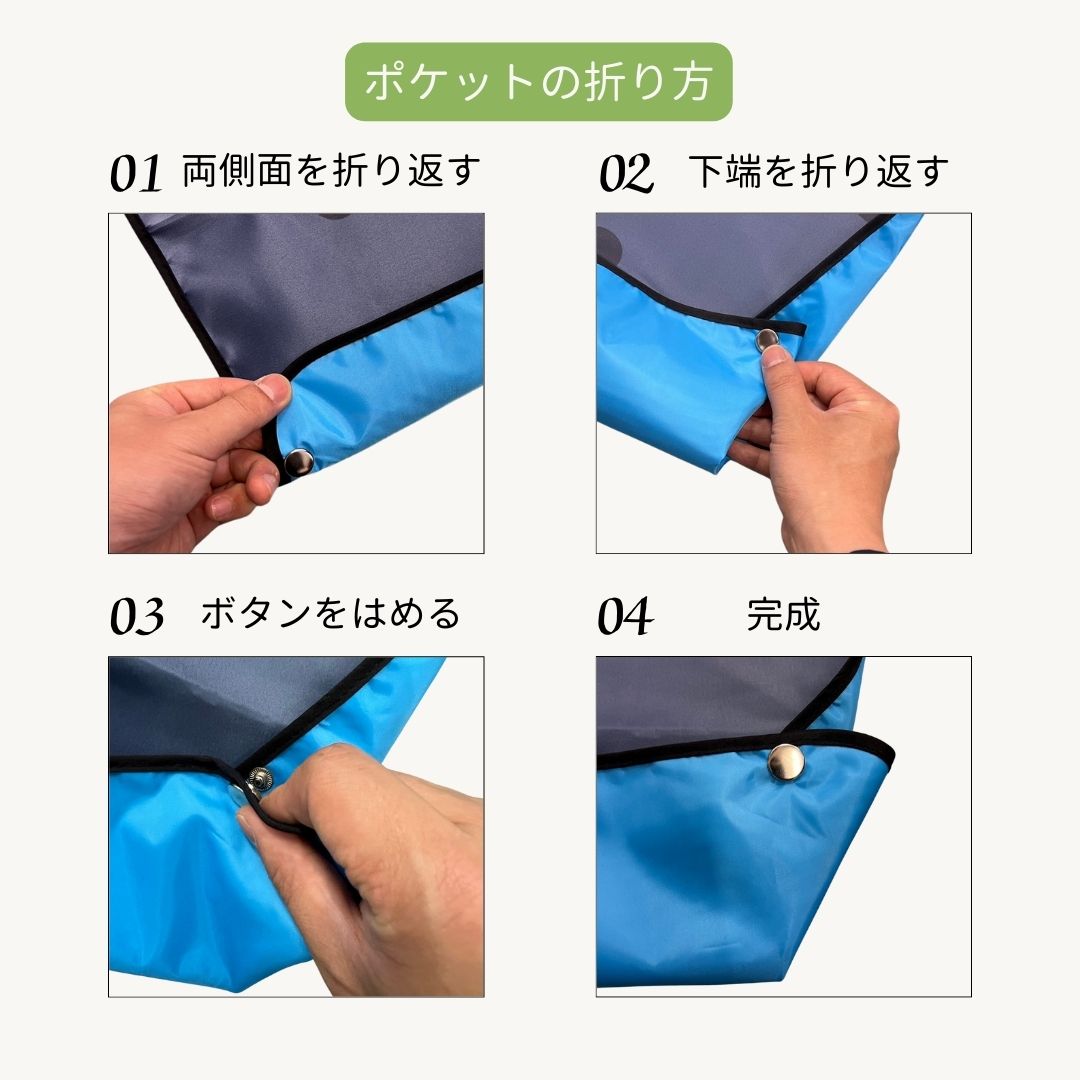 ポケットの折り方

01 両側面を折り返す

02 下端を折り返す

03 ボタンをはめる

04 完成