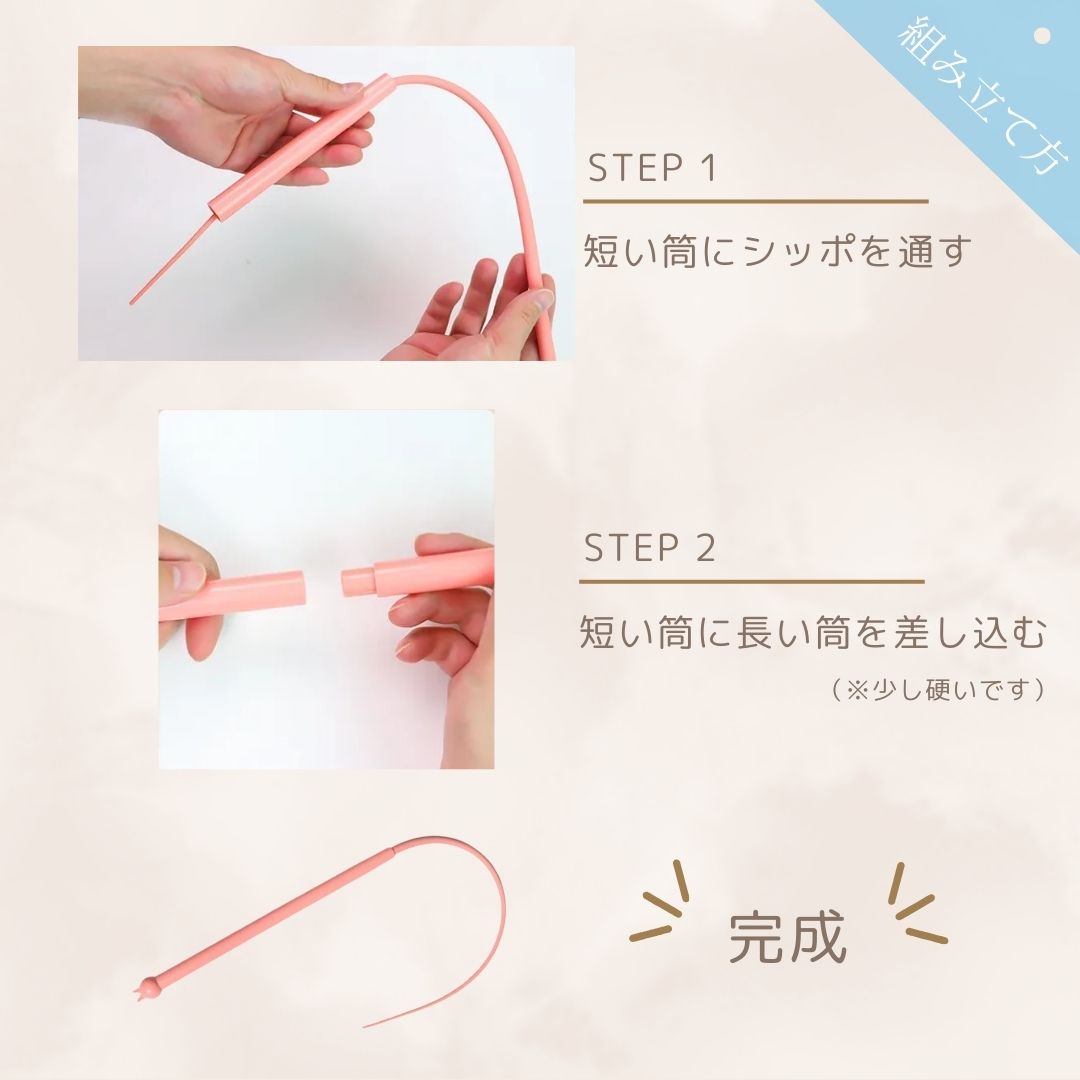 組み立て方

STEP 1

短い筒にシッポを通す

STEP 2

短い筒に長い筒を差し込む

（※少し硬いです）

完成