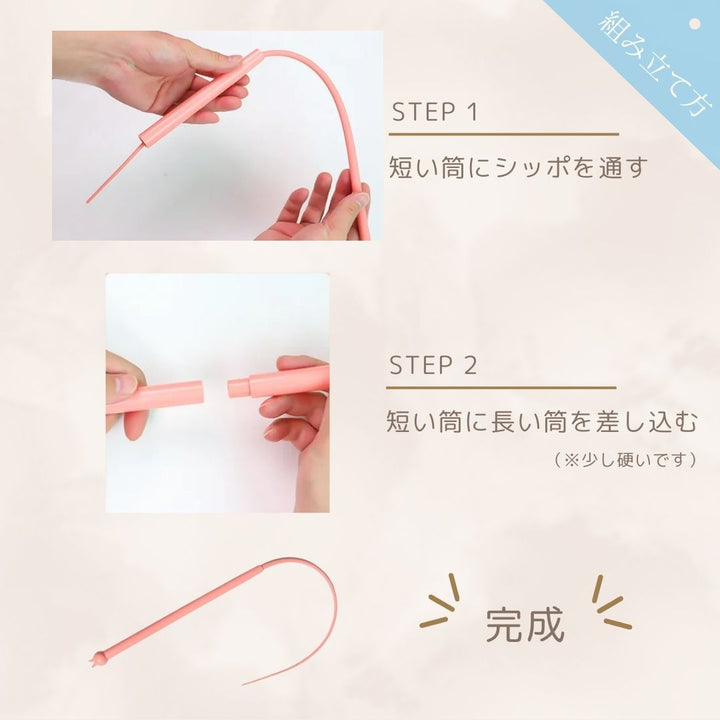 組み立て方

STEP 1

短い筒にシッポを通す

STEP 2

短い筒に長い筒を差し込む

（※少し硬いです）

完成