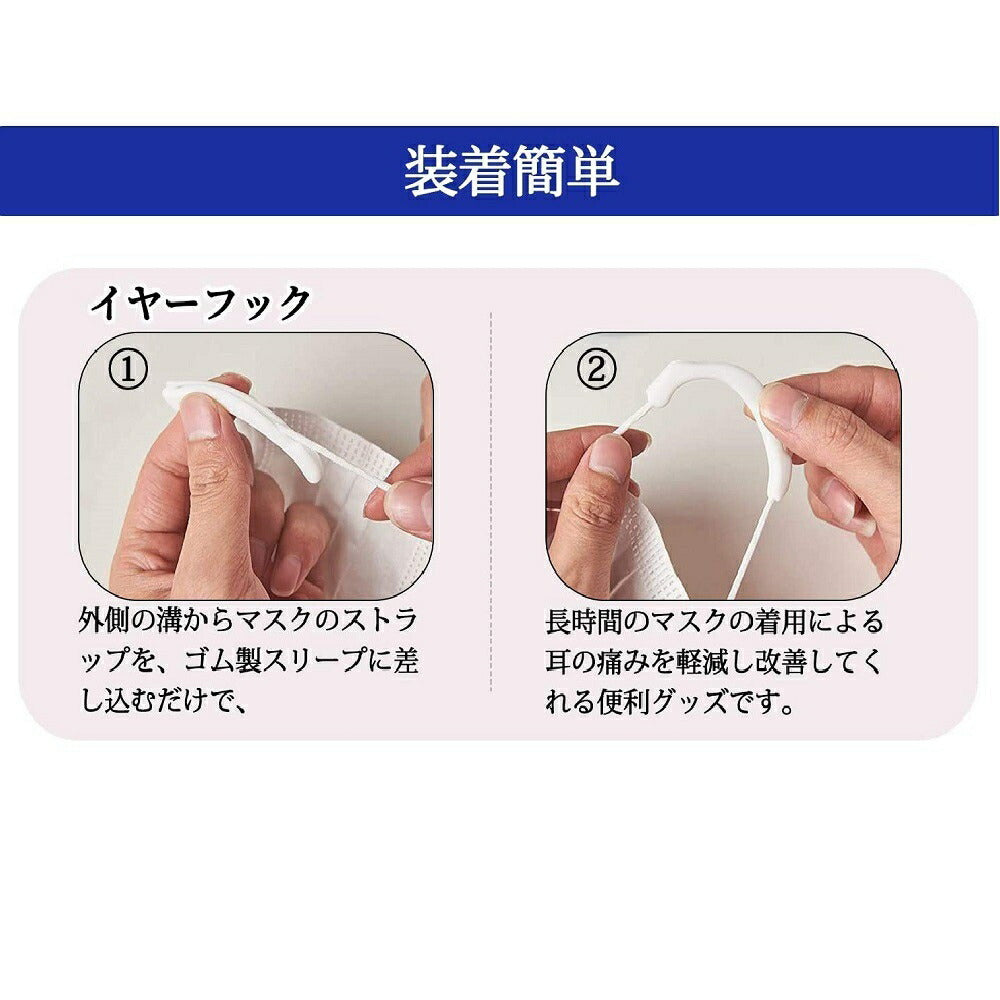 装着簡単

イヤーフック

①

外側の溝からマスクのストラップを、ゴム製スリーブに差し込むだけで、

②

長時間のマスクの着用による耳の痛みを軽減し改善してくれる便利グッズです。