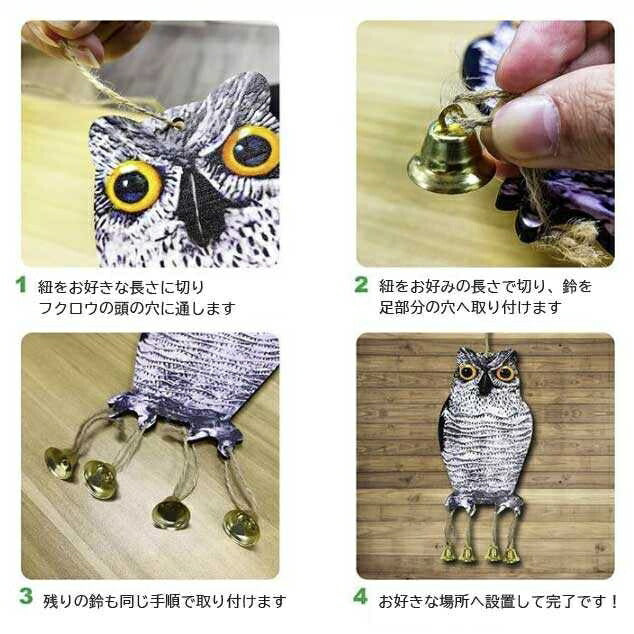 1 紐をお好きな長さに切り
フクロウの頭の穴に通します

2 紐をお好みの長さで切り、鈴を
足部分の穴へ取り付けます

3 残りの鈴も同じ手順で取り付けます

4 お好きな場所へ設置して完了です！