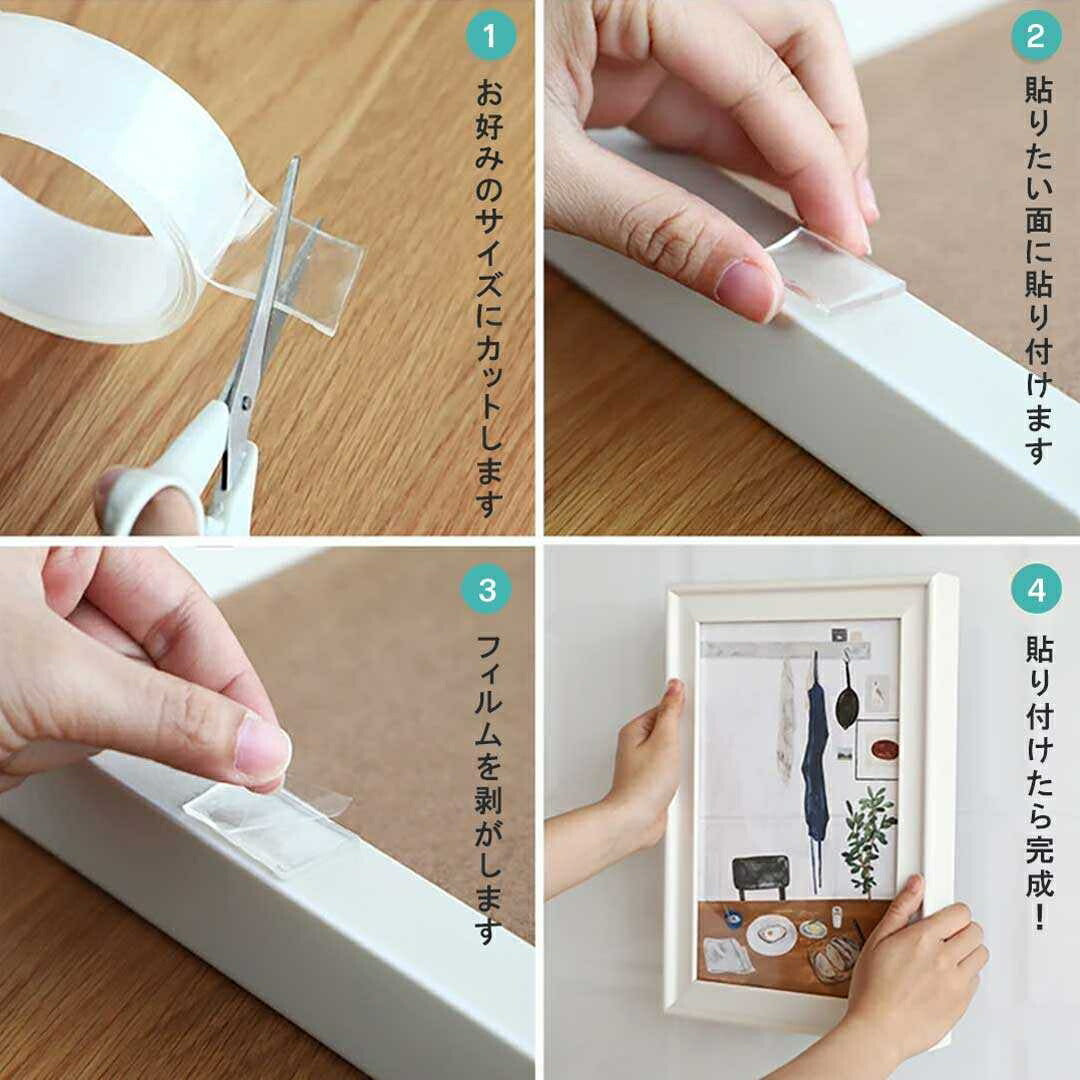 1
お好みのサイズにカットします

2
貼りたい面に貼り付けます

3
フィルムを剥がします

4
貼り付けたら完成!