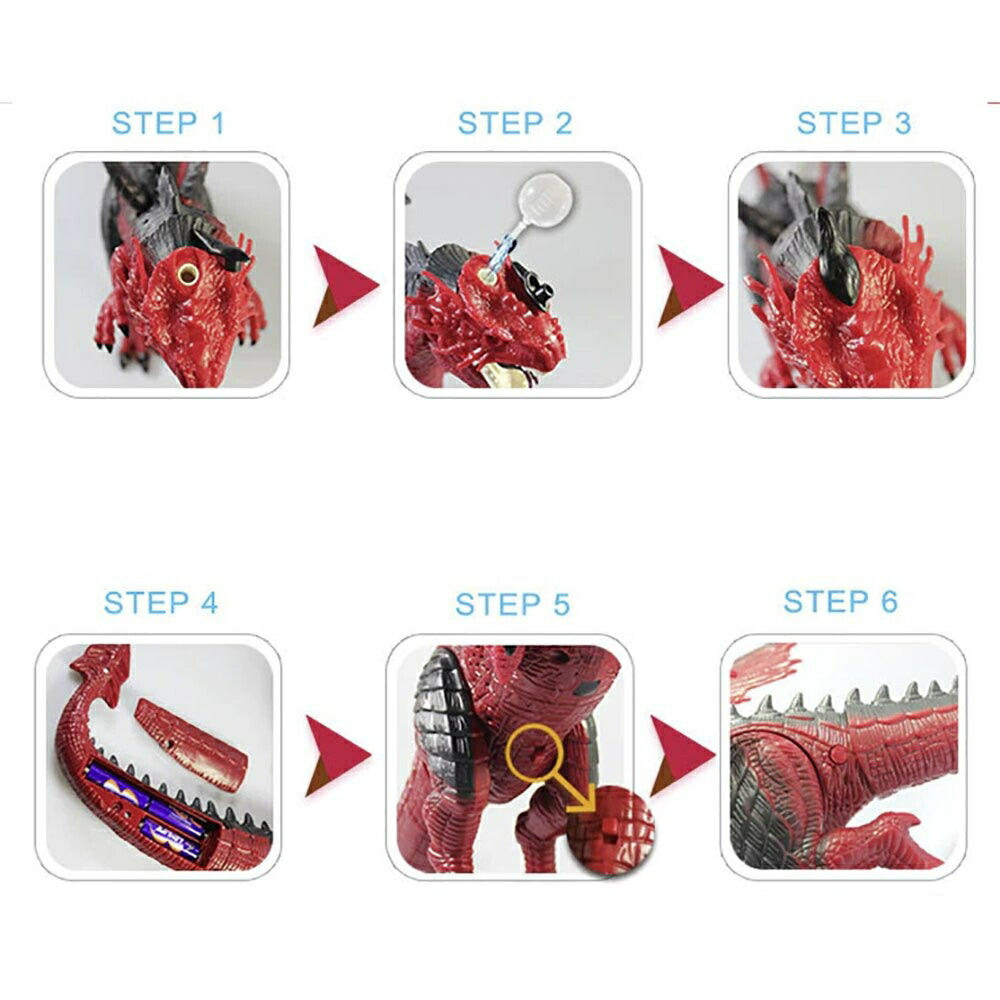 STEP 1

STEP 2

STEP 3

STEP 4

STEP 5

STEP 6