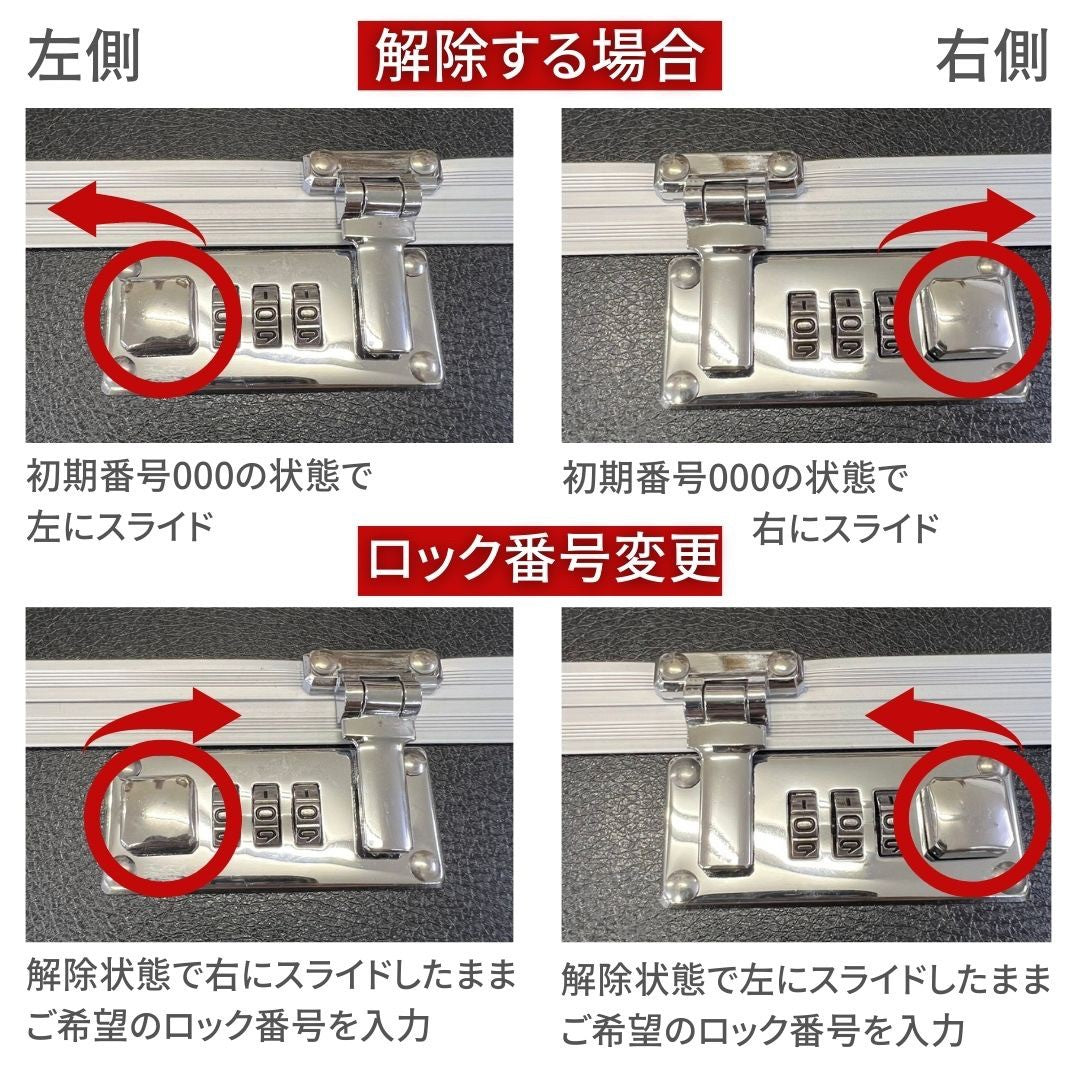 左側

解除する場合

右側

初期番号000の状態で
左にスライド

初期番号000の状態で
右にスライド

ロック番号変更

解除状態で右にスライドしたまま
ご希望のロック番号を入力

解除状態で左にスライドしたまま
ご希望のロック番号を入力