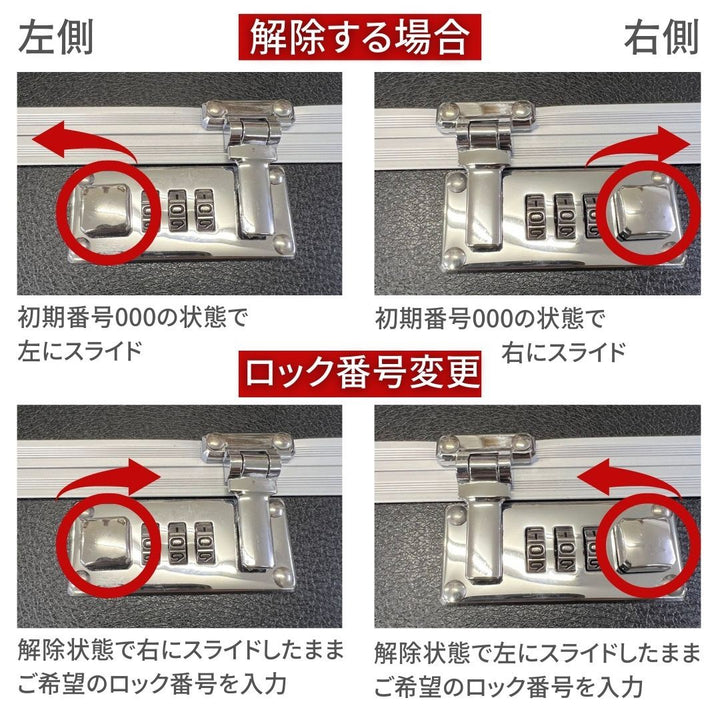 左側

解除する場合

右側

初期番号000の状態で
左にスライド

初期番号000の状態で
右にスライド

ロック番号変更

解除状態で右にスライドしたまま
ご希望のロック番号を入力

解除状態で左にスライドしたまま
ご希望のロック番号を入力