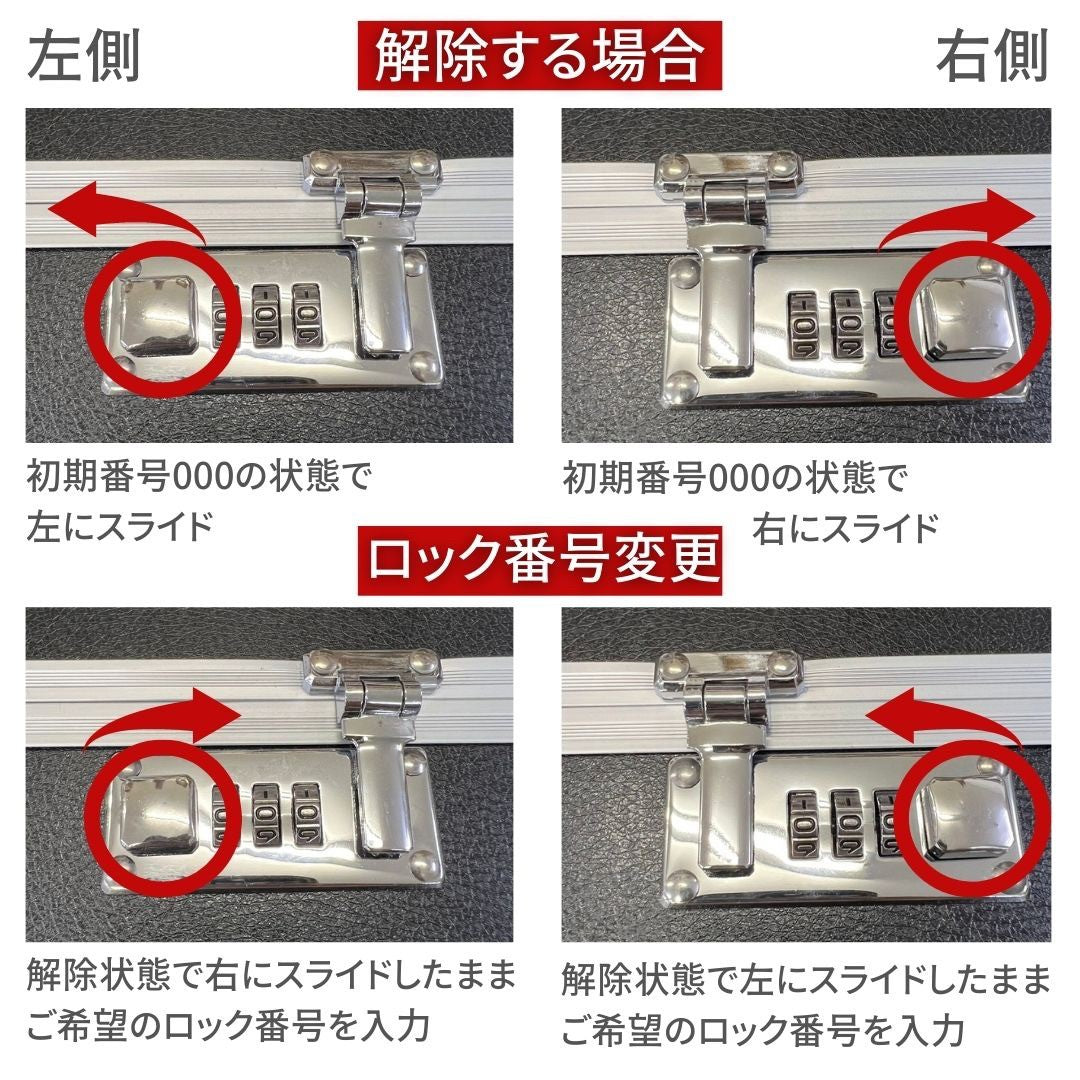 左側

解除する場合

右側

初期番号000の状態で
左にスライド

初期番号000の状態で
右にスライド

ロック番号変更

解除状態で右にスライドしたまま
ご希望のロック番号を入力

解除状態で左にスライドしたまま
ご希望のロック番号を入力