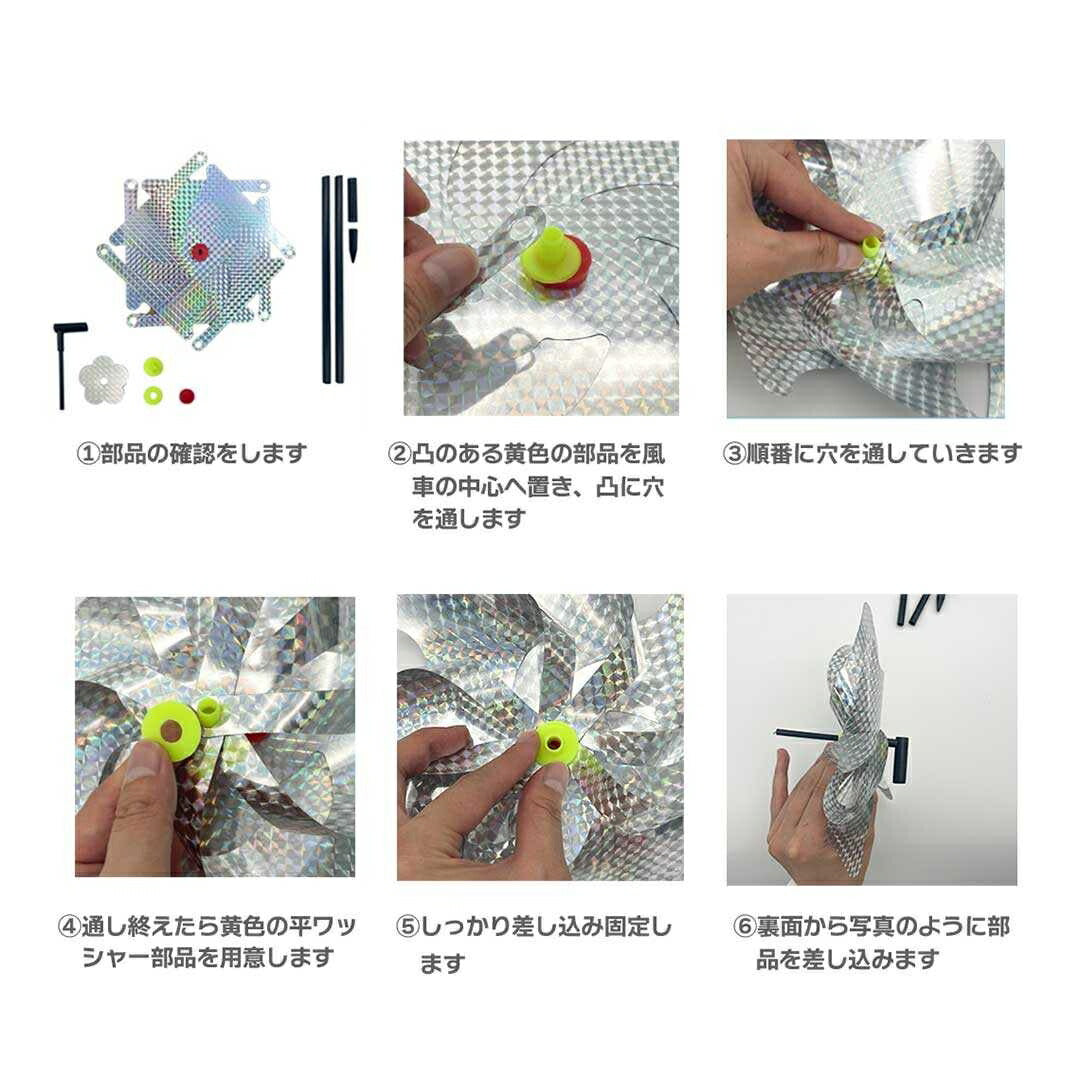 ①部品の確認をします

②凸のある黄色の部品を風車の中心へ置き、凸に穴を通します

③順番に穴を通していきます

④通し終えたら黄色の平ワッシャー部品を用意します

⑤しっかり差し込み固定します

⑥裏面から写真のように部品を差し込みます