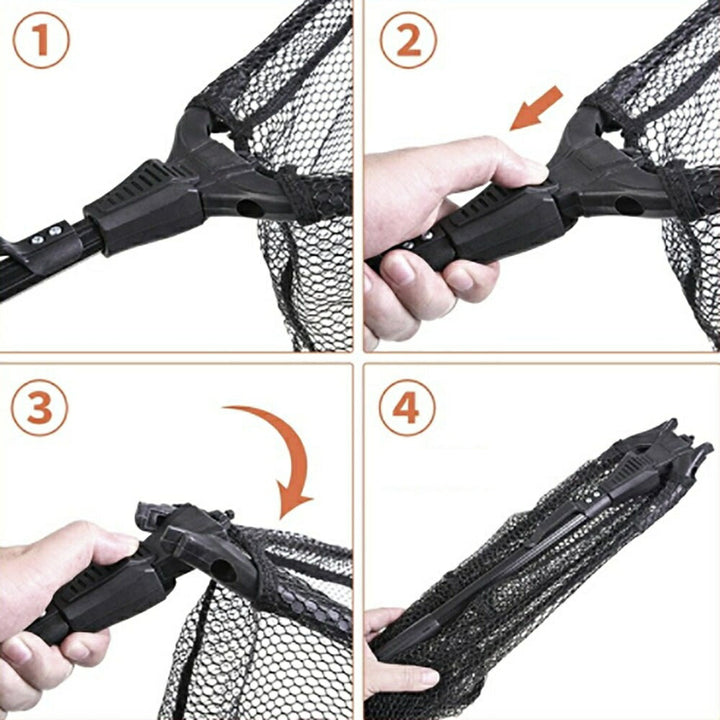 1

2

3

4