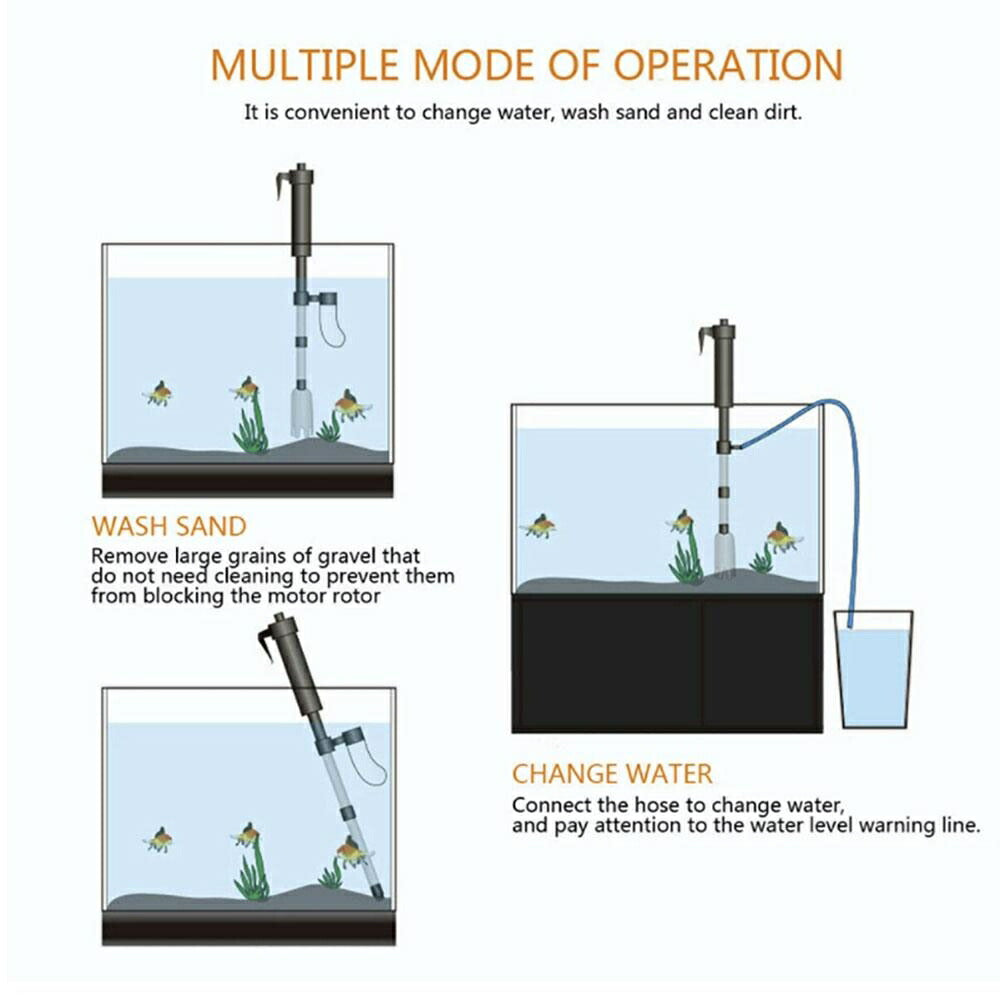 MULTIPLE MODE OF OPERATION

It is convenient to change water, wash sand and clean dirt.

WASH SAND

Remove large grains of gravel that do not need cleaning to prevent them from blocking the motor rotor

CHANGE WATER

Connect the hose to change water, and pay attention to the water level warning line.